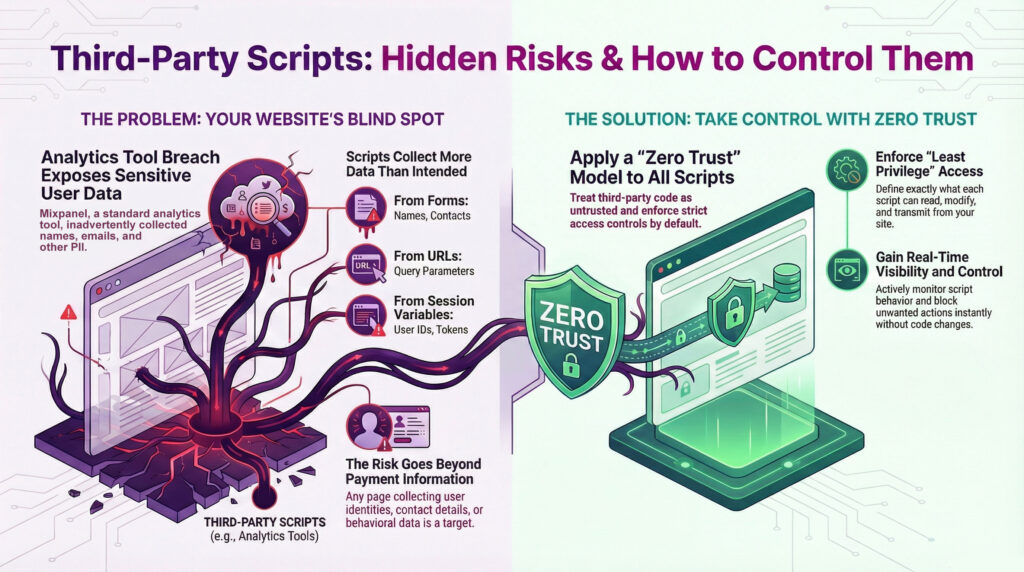 Third-Party Scripts: Hidden Risks & How to Control Them

THE PROBLEM: YOUR WEBSITE'S BLIND SPOT

Analytics Tool Breach Exposes Sensitive User Data

Mixpanel, a standard analytics tool, inadvertently collected names, emails, and other PII.

Scripts Collect More Data Than Intended

From Forms:
Names, Contacts

URL

From URLs:
Query Parameters

From Session Variables:
User IDs, Tokens

The Risk Goes Beyond Payment Information

Any page collecting user identities, contact details, or behavioral data is a target.

THIRD-PARTY SCRIPTS
(e.g., Analytics Tools)

THE SOLUTION: TAKE CONTROL WITH ZERO TRUST

Apply a "Zero Trust" Model to All Scripts

Treat third-party code as untrusted and enforce strict access controls by default.

ZERO TRUST

Enforce "Least Privilege" Access

Define exactly what each script can read, modify, and transmit from your site.

Gain Real-Time Visibility and Control

Actively monitor script behavior and block unwanted actions instantly without code changes.